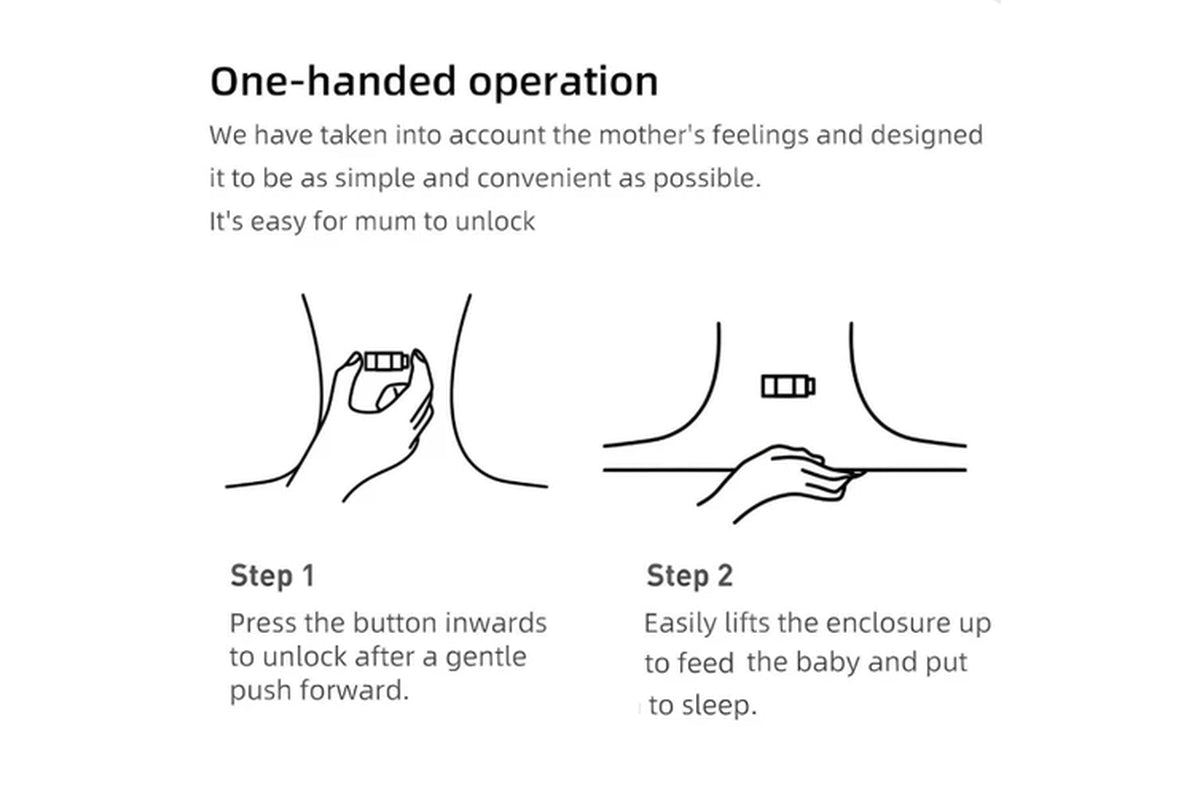 One-handed operation

We have taken into account the mother's feelings and designed it to be as simple and convenient as possible.
It's easy for mum to unlock

Step 1

Press the button inwards to unlock after a gentle push forward.

Step 2

Easily lifts the enclosure up to feed the baby and put to sleep.